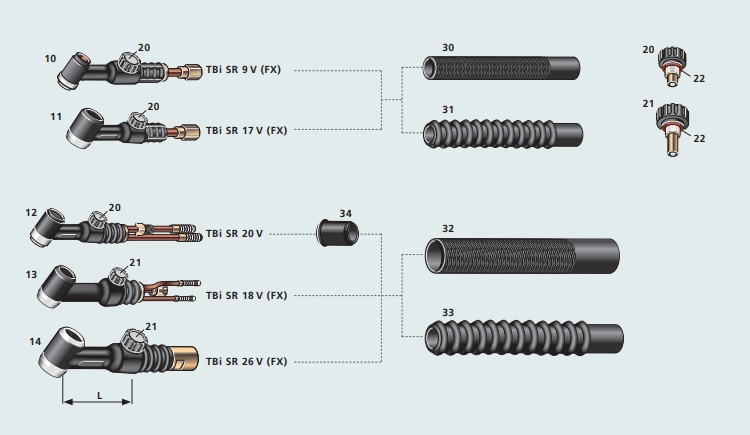 10
20
TBi SR 9 V (FX)
11
20
TBi SR 17 V (FX)
30
31
20
22
21
22
12
20
TBi SR 20 V
34
13
21
TBi SR 18 V (FX)
14
21
TBi SR 26 V (FX)
L
32
33