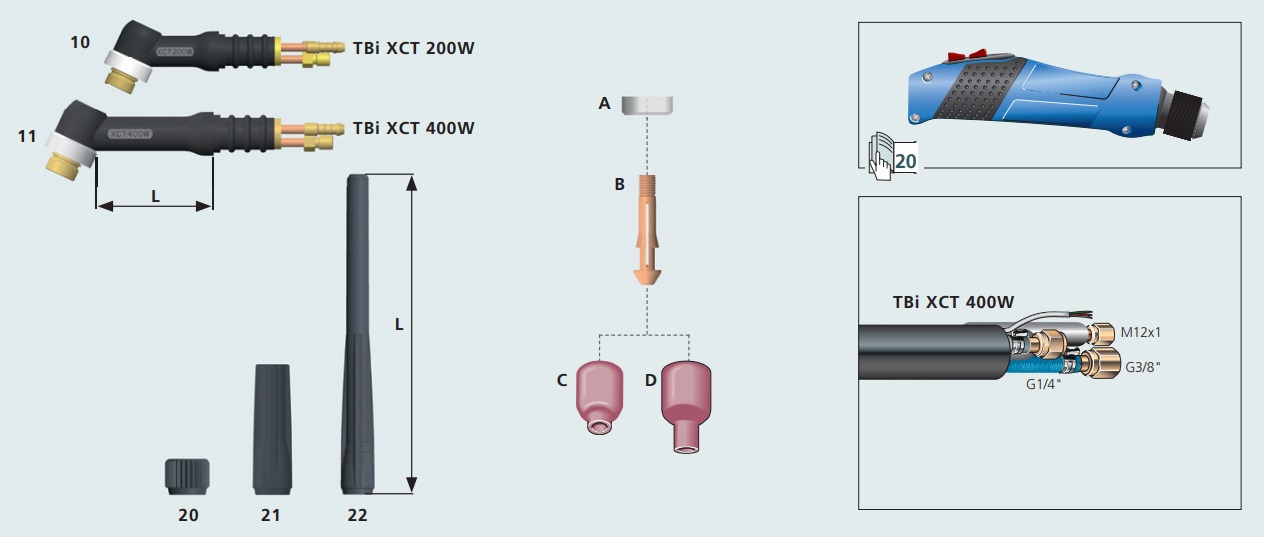 10
XCT200W
TBi XCT 200W
11
XCT400W
TBi XCT 400W
L
L
20
21
22
A
B
C
D
20
TBi XCT 400W
M12x1
G3/8"
G1/4"