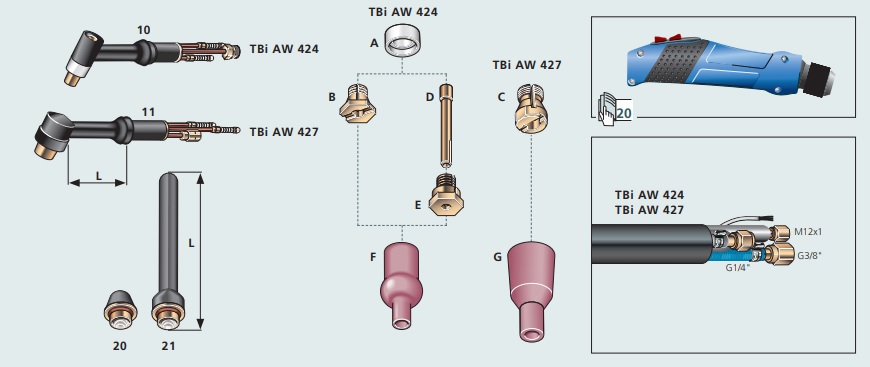 10
TBi AW 424
11
TBi AW 427
L
L
20
21
TBi AW 424
A
B
D
E
F
TBi AW 427
C
G
20
TBi AW 424
TBi AW 427
M12x1
G3/8"
G1/4"